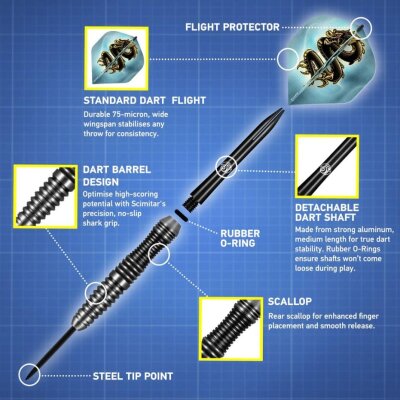 FLIGHT PROTECTOR

STANDARD DART FLIGHT
Durable 75-micron, wide wingspan stabilises any throw for consistency.

DART BARREL DESIGN
Optimise high-scoring potential with Scimitar's precision, no-slip shark grip.

DETACHABLE DART SHAFT
Made from strong aluminum, medium length for true dart stability. Rubber O-Rings ensure shafts won't come loose during play.

RUBBER O-RING

SCALLOP
Rear scallop for enhanced finger placement and smooth release.

STEEL TIP POINT