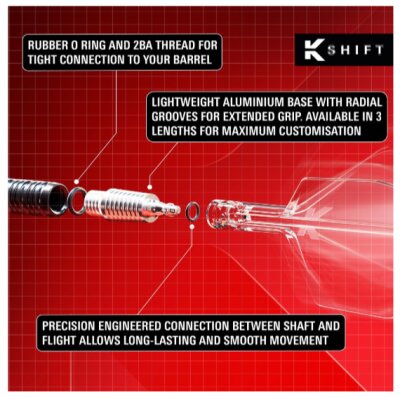 RUBBER O RING AND 2BA THREAD FOR TIGHT CONNECTION TO YOUR BARREL

K SHIFT

LIGHTWEIGHT ALUMINIUM BASE WITH RADIAL GROOVES FOR EXTENDED GRIP. AVAILABLE IN 3 LENGTHS FOR MAXIMUM CUSTOMISATION

PRECISION ENGINEERED CONNECTION BETWEEN SHAFT AND FLIGHT ALLOWS LONG-LASTING AND SMOOTH MOVEMENT